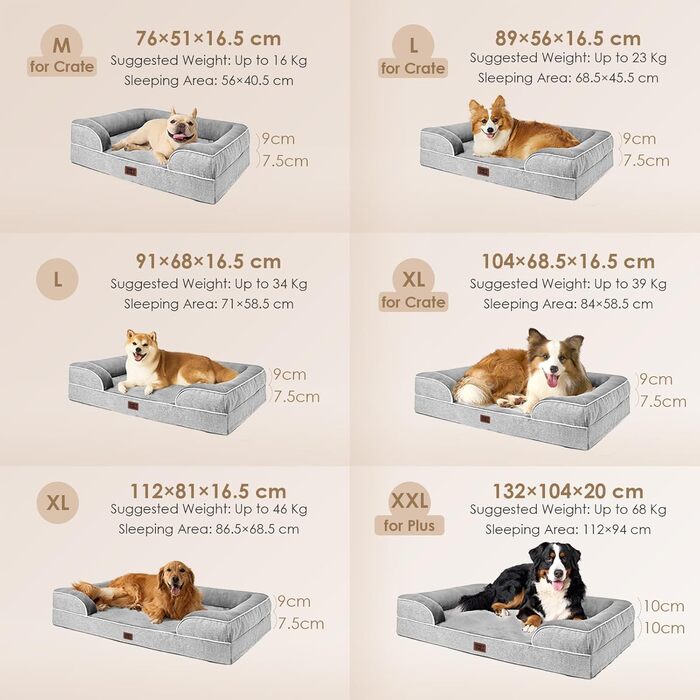 M
for Crate

76×51×16.5 cm
Suggested Weight: Up to 16 Kg
Sleeping Area: 56×40.5 cm

9cm
7.5cm

L
for Crate

89×56×16.5 cm
Suggested Weight: Up to 23 Kg
Sleeping Area: 68.5×45.5 cm

9cm
7.5cm

L

91×68×16.5 cm
Suggested Weight: Up to 34 Kg
Sleeping Area: 71×58.5 cm

9cm
7.5cm

XL
for Crate

104×68.5×16.5 cm
Suggested Weight: Up to 39 Kg
Sleeping Area: 84×58.5 cm

9cm
7.5cm

XL

112×81×16.5 cm
Suggested Weight: Up to 46 Kg
Sleeping Area: 86.5×68.5 cm

9cm
7.5cm

XXL
for Plus

132×104×20 cm
Suggested Weight: Up to 68 Kg
Sleeping Area: 112×94 cm

10cm
10cm