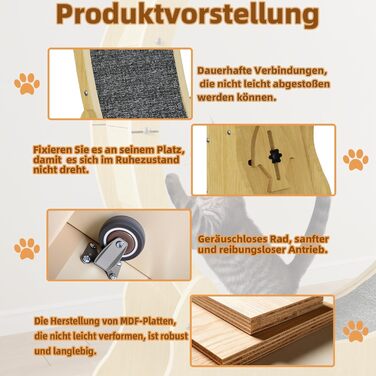 Produktvorstellung

Dauerhafte Verbindungen, die nicht leicht abgestoßen werden können.

Fixieren Sie es an seinem Platz, damit es sich im Ruhezustand nicht dreht.

Geräuschloses Rad, sanfter und reibungsloser Antrieb.

Die Herstellung von MDF-Platten, die nicht leicht verformen, ist robust und langlebig.