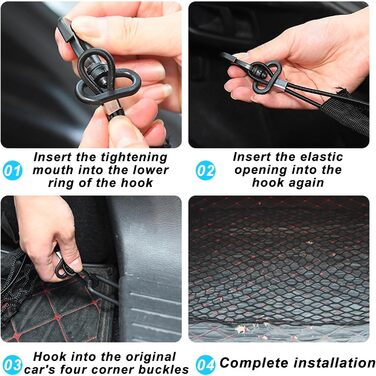 01 Insert the tightening mouth into the lower ring of the hook

02 Insert the elastic opening into the hook again

03 Hook into the original car's four corner buckles

04 Complete installation