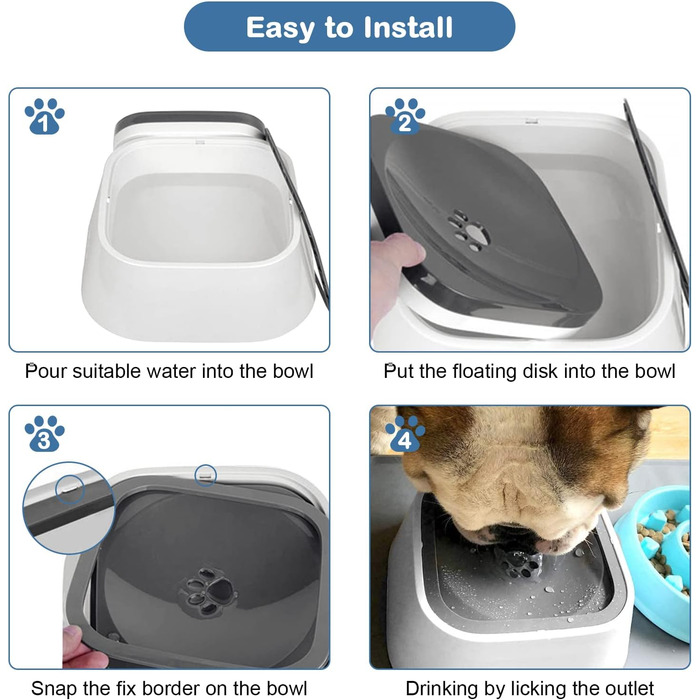 Easy to Install

1

Pour suitable water into the bowl

2

Put the floating disk into the bowl

3

Snap the fix border on the bowl

4

Drinking by licking the outlet