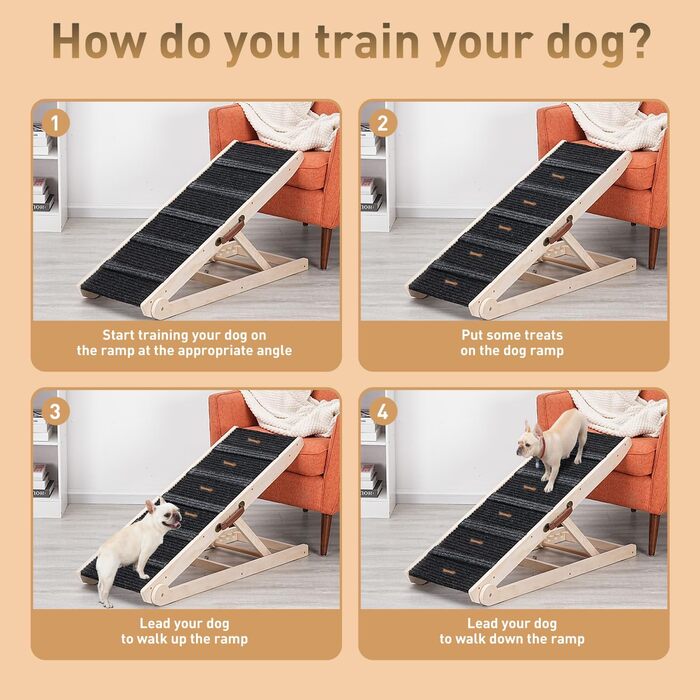 How do you train your dog?

1

Start training your dog on the ramp at the appropriate angle

2

Put some treats on the dog ramp

3

Lead your dog to walk up the ramp

4

Lead your dog to walk down the ramp