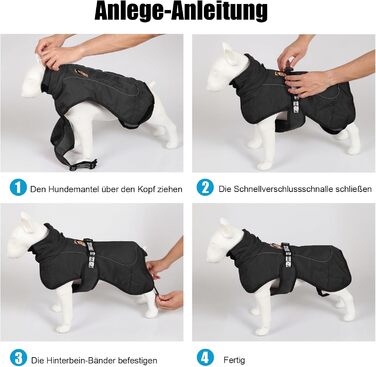 Anlege-Anleitung

1 Den Hundemantel über den Kopf ziehen

2 Die Schnellverschlussschnalle schließen

3 Die Hinterbein-Bänder befestigen

4 Fertig