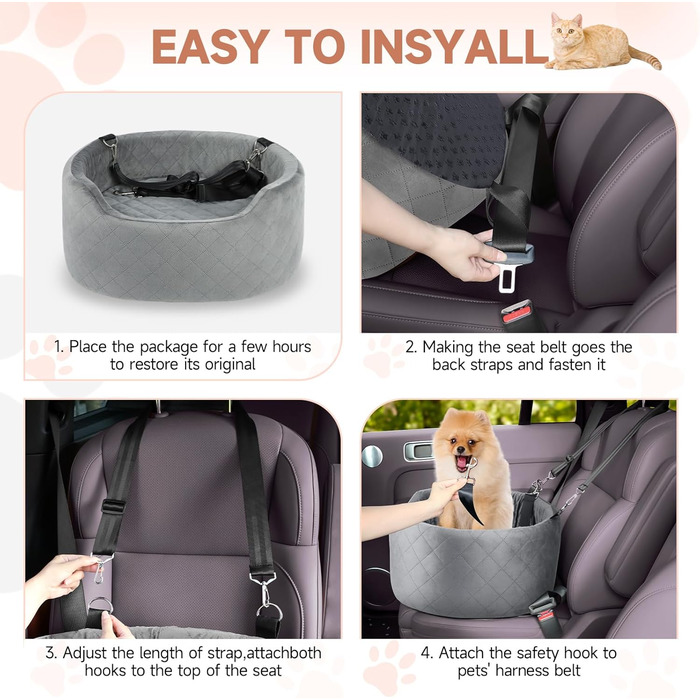 EASY TO INSYALL

1. Place the package for a few hours to restore its original

2. Making the seat belt goes the back straps and fasten it

3. Adjust the length of strap,attachboth hooks to the top of the seat

4. Attach the safety hook to pets' harness belt