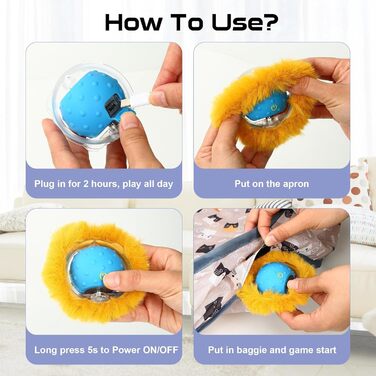 How To Use?

Plug in for 2 hours, play all day

Put on the apron

Long press 5s to Power ON/OFF

Put in baggie and game start