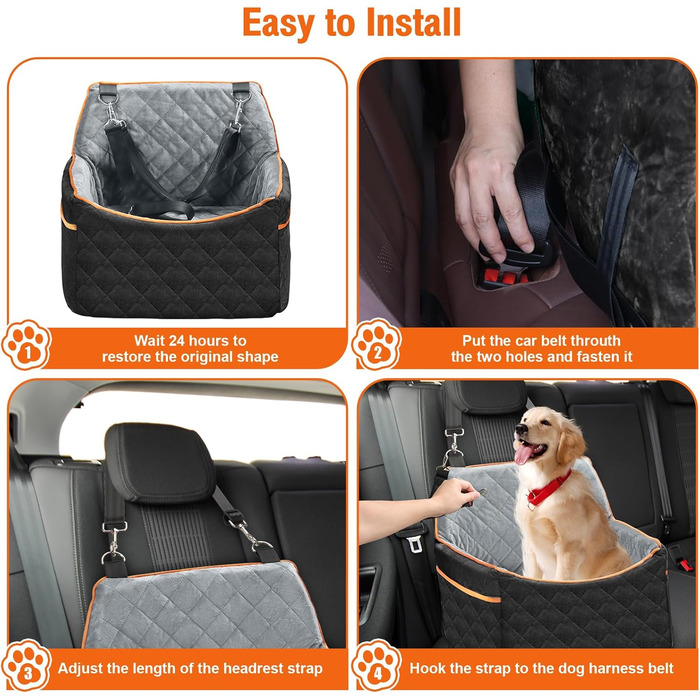 Easy to Install

1
Wait 24 hours to restore the original shape

2
Put the car belt throuth the two holes and fasten it

3
Adjust the length of the headrest strap

4
Hook the strap to the dog harness belt