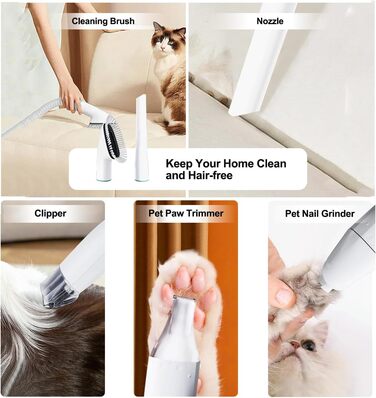 Cleaning Brush

Nozzle

Keep Your Home Clean and Hair-free

Clipper

Pet Paw Trimmer

Pet Nail Grinder