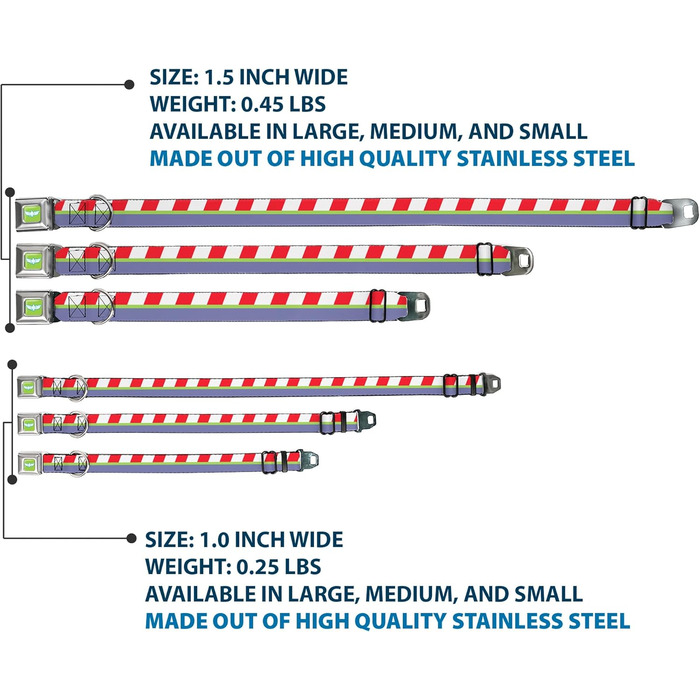 SIZE: 1.5 INCH WIDE
WEIGHT: 0.45 LBS
AVAILABLE IN LARGE, MEDIUM, AND SMALL
MADE OUT OF HIGH QUALITY STAINLESS STEEL

SIZE: 1.0 INCH WIDE
WEIGHT: 0.25 LBS
AVAILABLE IN LARGE, MEDIUM, AND SMALL
MADE OUT OF HIGH QUALITY STAINLESS STEEL