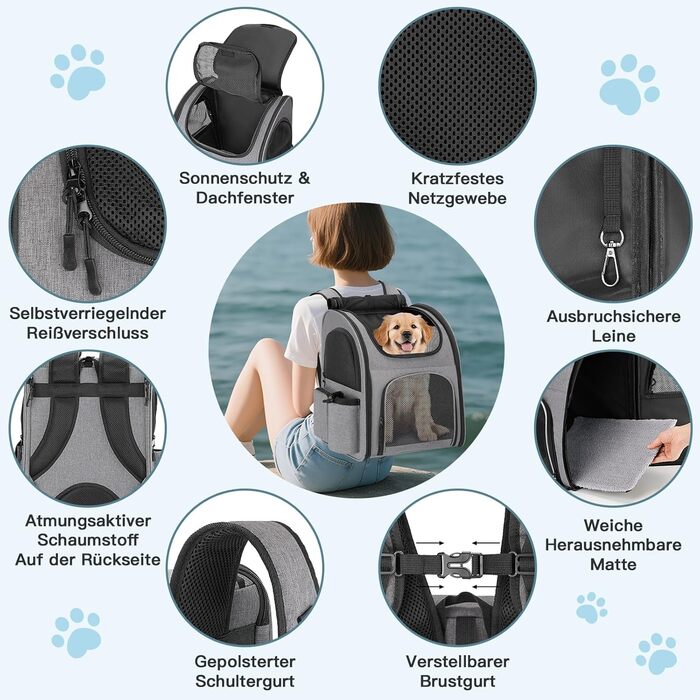 Sonnenschutz &
Dachfenster

Kratzfestes
Netzgewebe

Selbstverriegelnder
Reißverschluss

Ausbruchsichere
Leine

Atmungsaktiver
Schaumstoff
Auf der Rückseite

Weiche
Herausnehmbare
Matte

Gepolsterter
Schultergurt

Verstellbarer
Brustgurt