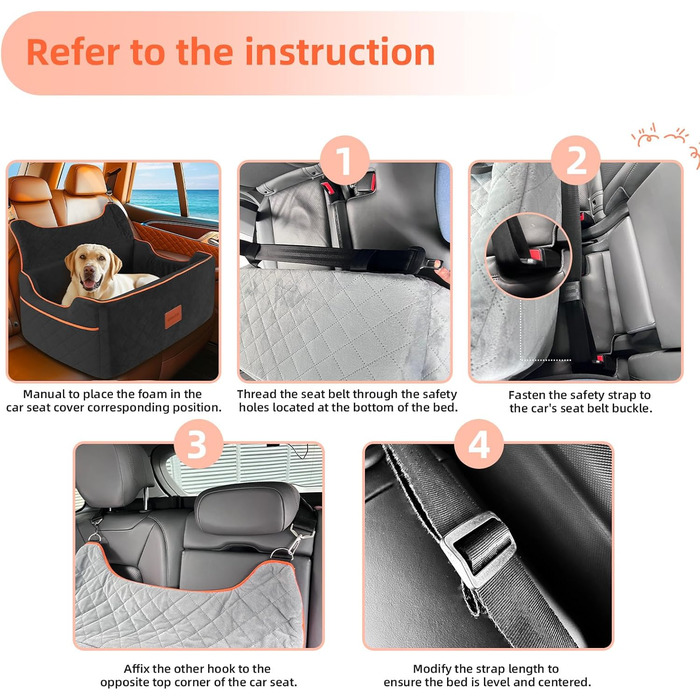 Refer to the instruction

Manual to place the foam in the car seat cover corresponding position.

1

Thread the seat belt through the safety holes located at the bottom of the bed.

2

Fasten the safety strap to the car's seat belt buckle.

3

Affix the other hook to the opposite top corner of the car seat.

4

Modify the strap length to ensure the bed is level and centered.