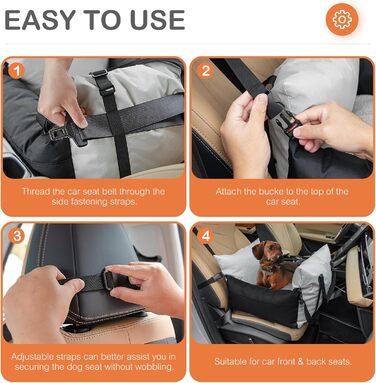 EASY TO USE

1

Thread the car seat belt through the side fastening straps.

2

Attach the bucke to the top of the car seat.

3

Adjustable straps can better assist you in securing the dog seat without wobbling.

4

Suitable for car front & back seats.