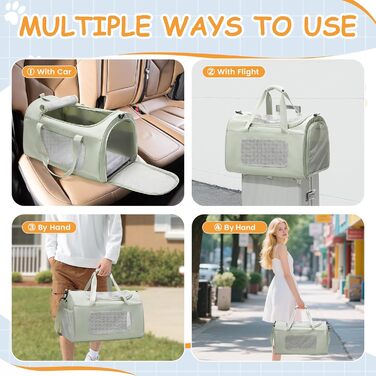 MULTIPLE WAYS TO USE

① With Car

② With Flight

③ By Hand

④ By Hand