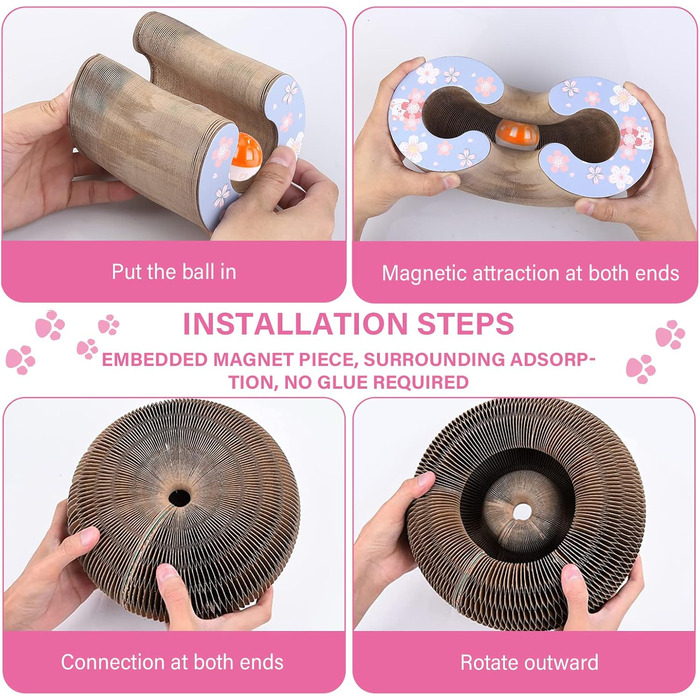 Put the ball in

Magnetic attraction at both ends

INSTALLATION STEPS

EMBEDDED MAGNET PIECE, SURROUNDING ADSORPTION, NO GLUE REQUIRED

Connection at both ends

Rotate outward