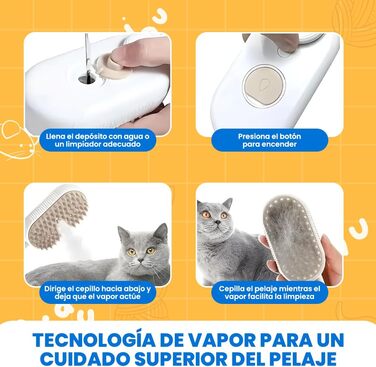 Llena el depósito con agua o un limpiador adecuado

Presiona el botón para encender

Dirige el cepillo hacia abajo y deja que el vapor actúe

Cepilla el pelaje mientras el vapor facilita la limpieza

TECNOLOGÍA DE VAPOR PARA UN CUIDADO SUPERIOR DEL PELAJE