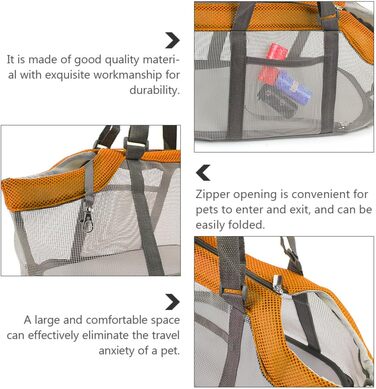 It is made of good quality material with exquisite workmanship for durability.

Zipper opening is convenient for pets to enter and exit, and can be easily folded.

A large and comfortable space can effectively eliminate the travel anxiety of a pet.