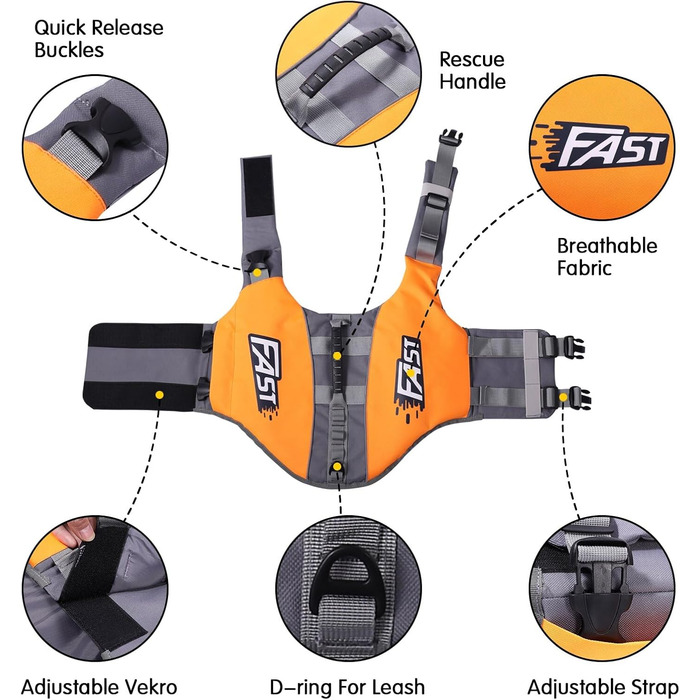 Quick Release Buckles

Rescue Handle

FAST

Breathable Fabric

FAST

FAST

Adjustable Vekro

D–ring For Leash

Adjustable Strap