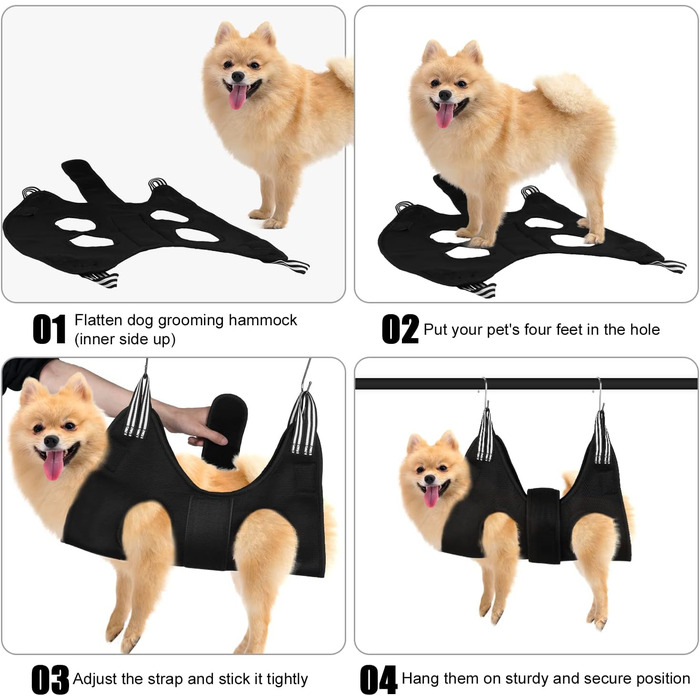 01 Flatten dog grooming hammock (inner side up)

02 Put your pet's four feet in the hole

03 Adjust the strap and stick it tightly

04 Hang them on sturdy and secure position