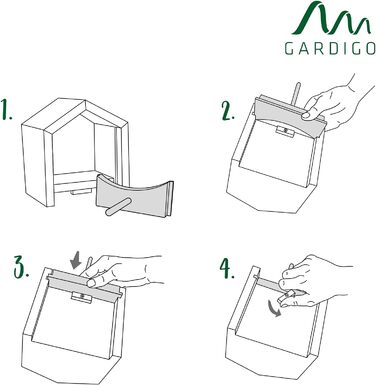 GARDIGO

1.

2.

3.

4.