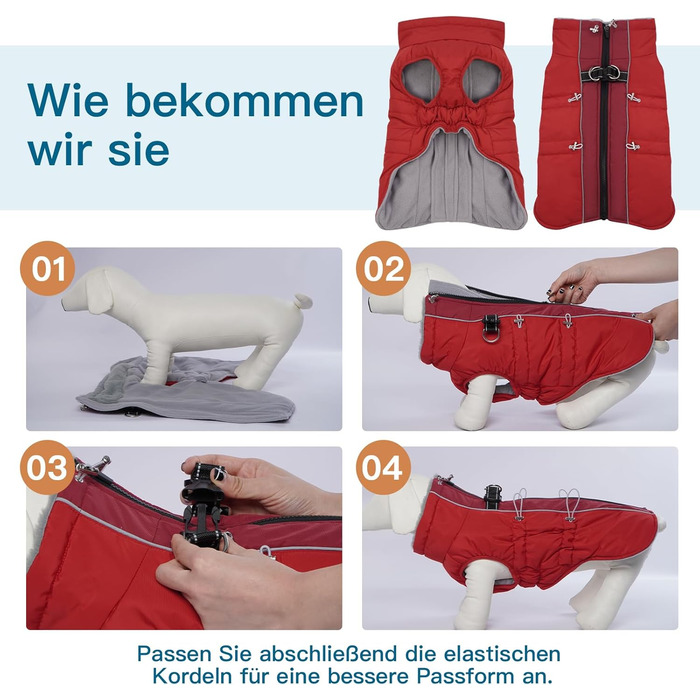 Wie bekommen wir sie

01

02

03

04

Passen Sie abschließend die elastischen Kordeln für eine bessere Passform an.