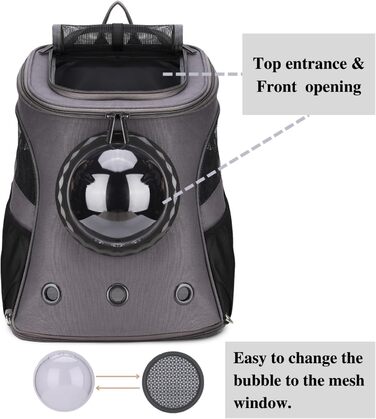 Top entrance &
Front opening

Easy to change the bubble to the mesh window.