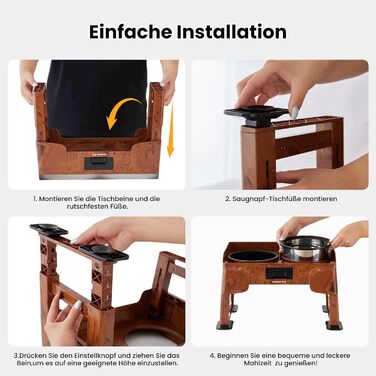 Einfache Installation

1. Montieren Sie die Tischbeine und die rutschfesten Füße.

2. Saugnapf-Tischfüße montieren

3.Drücken Sie den Einstellknopf und ziehen Sie das Bein,um es auf eine geeignete Höhe einzustellen.

4. Beginnen Sie eine bequeme und leckere Mahlzeit zu genießen!