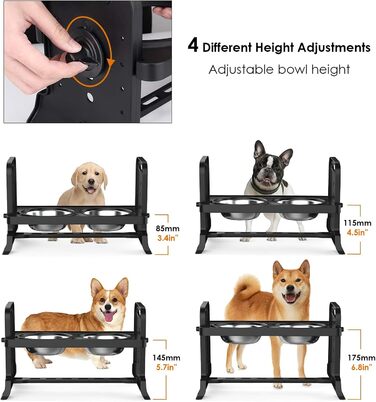 4 Different Height Adjustments

Adjustable bowl height

85mm
3.4in"

115mm
4.5in"

145mm
5.7in"

175mm
6.8in"