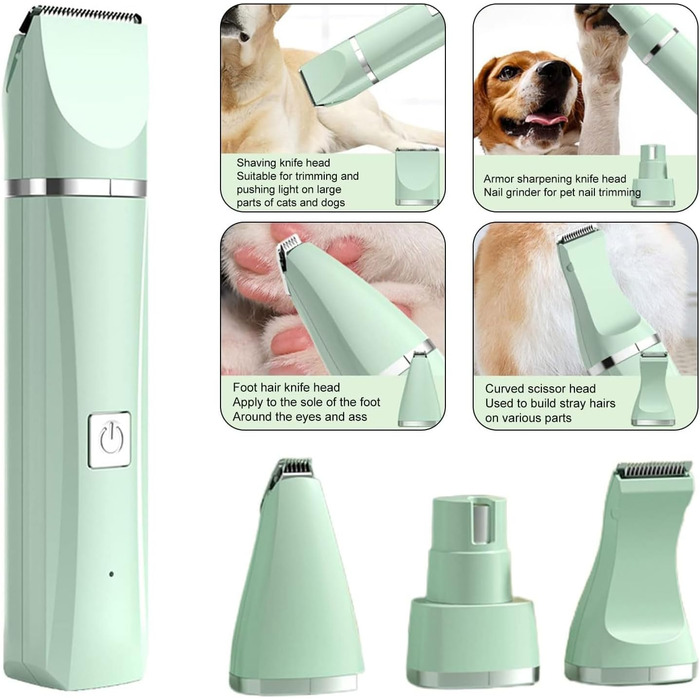 Shaving knife head
Suitable for trimming and pushing light on large parts of cats and dogs

Armor sharpening knife head
Nail grinder for pet nail trimming

Foot hair knife head
Apply to the sole of the foot
Around the eyes and ass

Curved scissor head
Used to build stray hairs on various parts