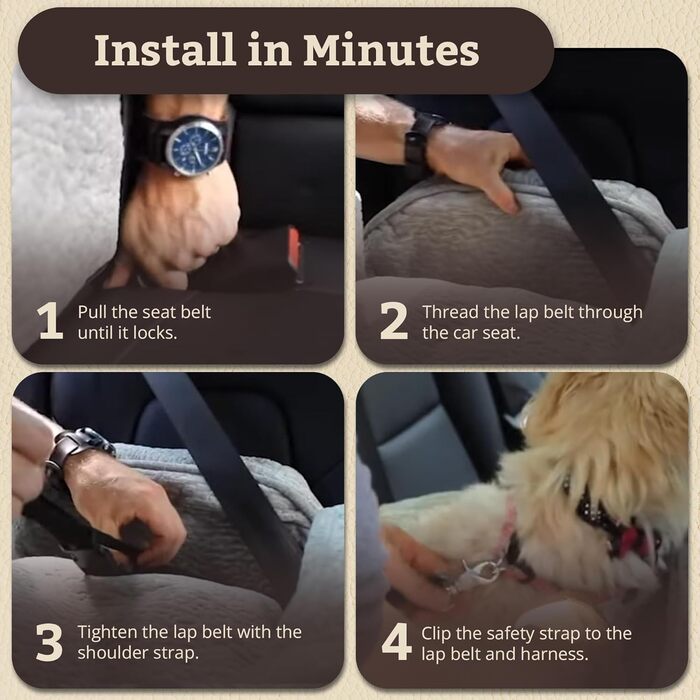 Install in Minutes

1 Pull the seat belt until it locks.

2 Thread the lap belt through the car seat.

3 Tighten the lap belt with the shoulder strap.

4 Clip the safety strap to the lap belt and harness.