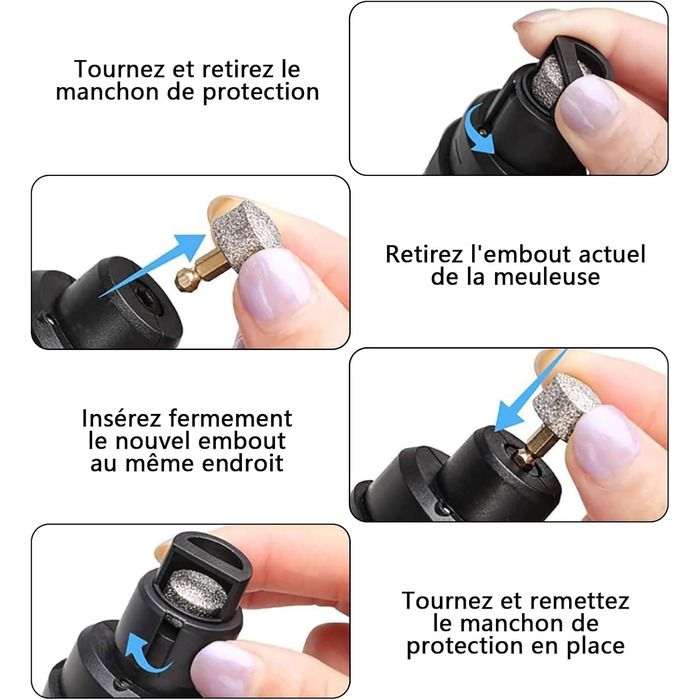 Tournez et retirez le manchon de protection

Retirez l'embout actuel de la meuleuse

Insérez fermement le nouvel embout au même endroit

Tournez et remettez le manchon de protection en place