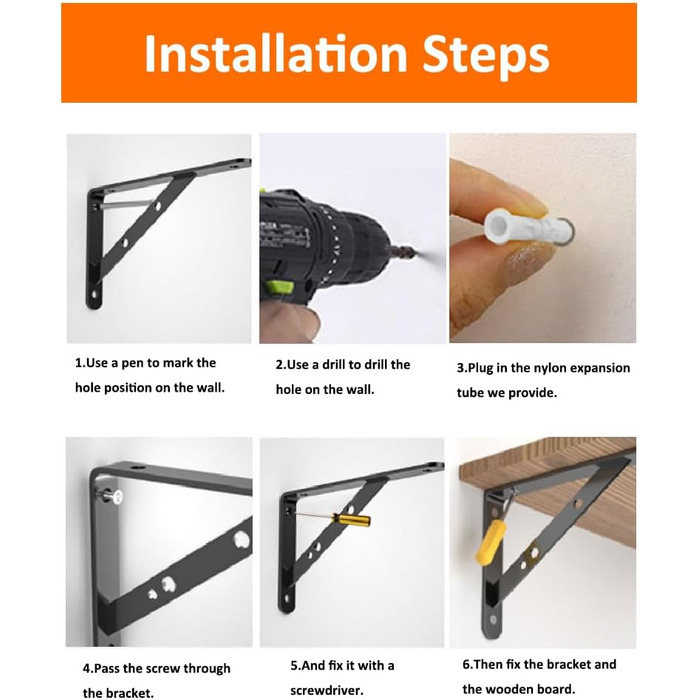 Installation Steps

1.Use a pen to mark the hole position on the wall.

2.Use a drill to drill the hole on the wall.

3.Plug in the nylon expansion tube we provide.

4.Pass the screw through the bracket.

5.And fix it with a screwdriver.

6.Then fix the bracket and the wooden board.