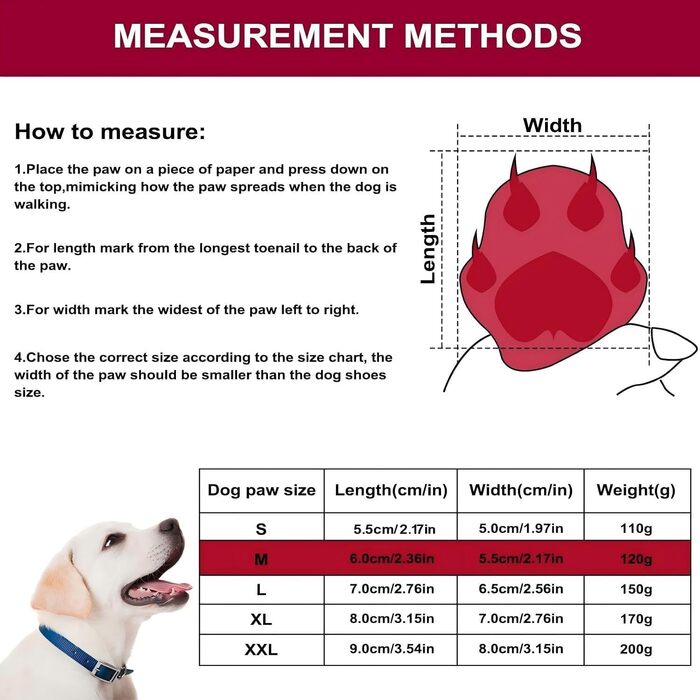 MEASUREMENT METHODS

How to measure:

1.Place the paw on a piece of paper and press down on the top,mimicking how the paw spreads when the dog is walking.

2.For length mark from the longest toenail to the back of the paw.

3.For width mark the widest of the paw left to right.

4.Chose the correct size according to the size chart, the width of the paw should be smaller than the dog shoes size.

Width

Length

| Dog paw size | Length(cm/in) | Width(cm/in) | Weight(g) |
|---|---|---|---|
| S | 5.5cm/2.17in | 5.0cm/1.97in | 110g |
| M | 6.0cm/2.36in | 5.5cm/2.17in | 120g |
| L | 7.0cm/2.76in | 6.5cm/2.56in | 150g |
| XL | 8.0cm/3.15in | 7.0cm/2.76in | 170g |
| XXL | 9.0cm/3.54in | 8.0cm/3.15in | 200g |