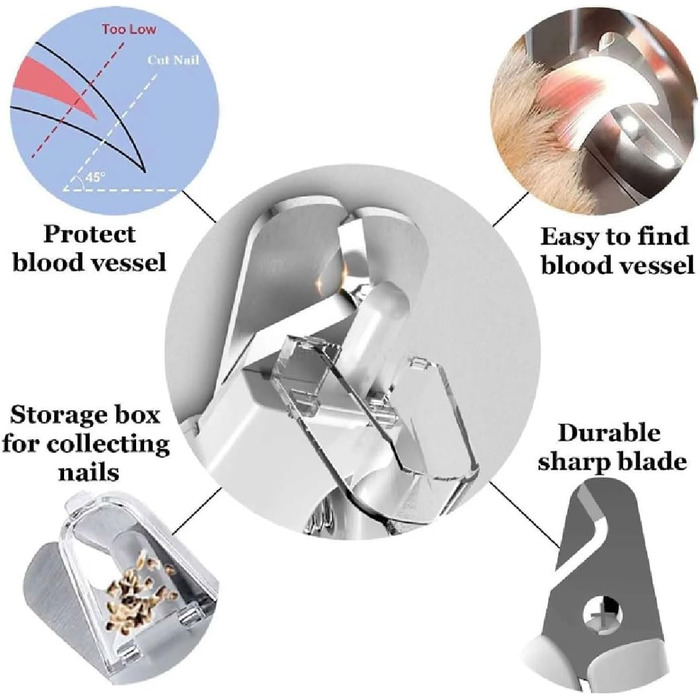 Too Low

Cut Nail

45°

Protect blood vessel

Easy to find blood vessel

Storage box for collecting nails

Durable sharp blade