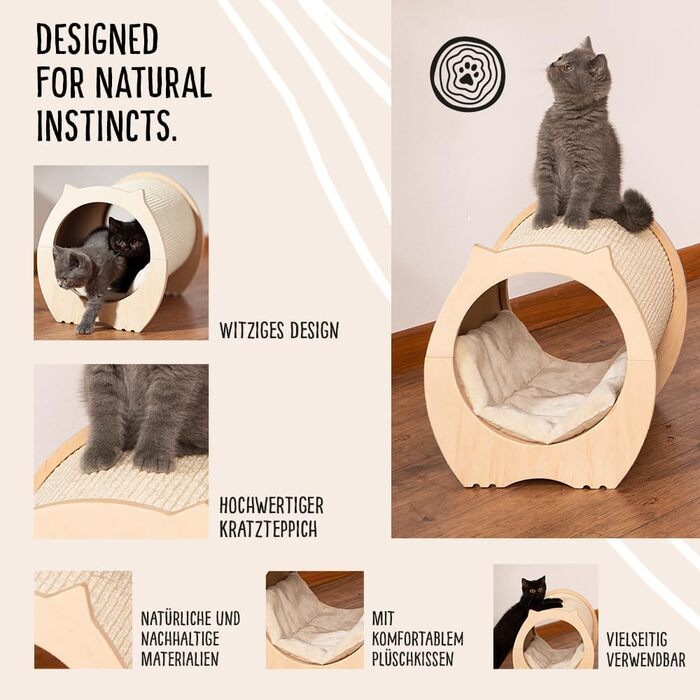 DESIGNED FOR NATURAL INSTINCTS.

WITZIGES DESIGN

HOCHWERTIGER KRATZTEPPICH

NATÜRLICHE UND NACHHALTIGE MATERIALIEN

MIT KOMFORTABLEM PLÜSCHKISSEN

VIELSEITIG VERWENDBAR