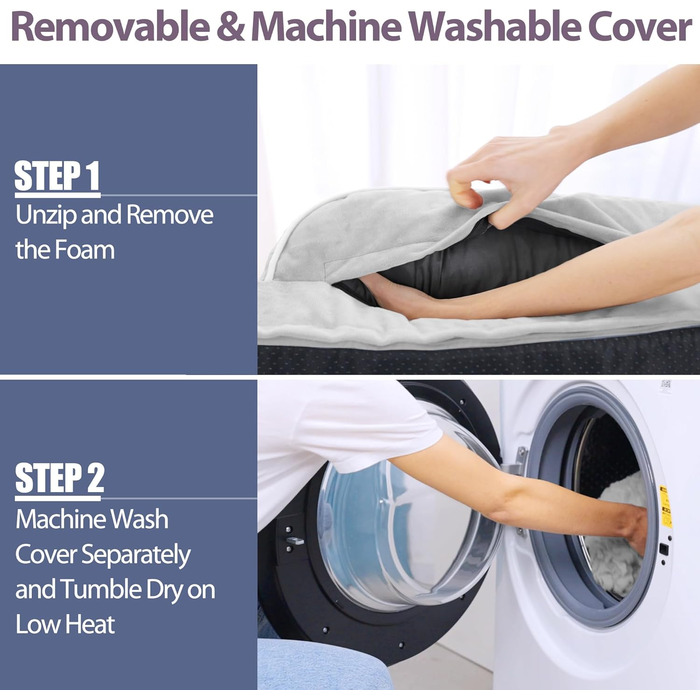 Removable & Machine Washable Cover

STEP 1
Unzip and Remove the Foam

STEP 2
Machine Wash Cover Separately and Tumble Dry on Low Heat