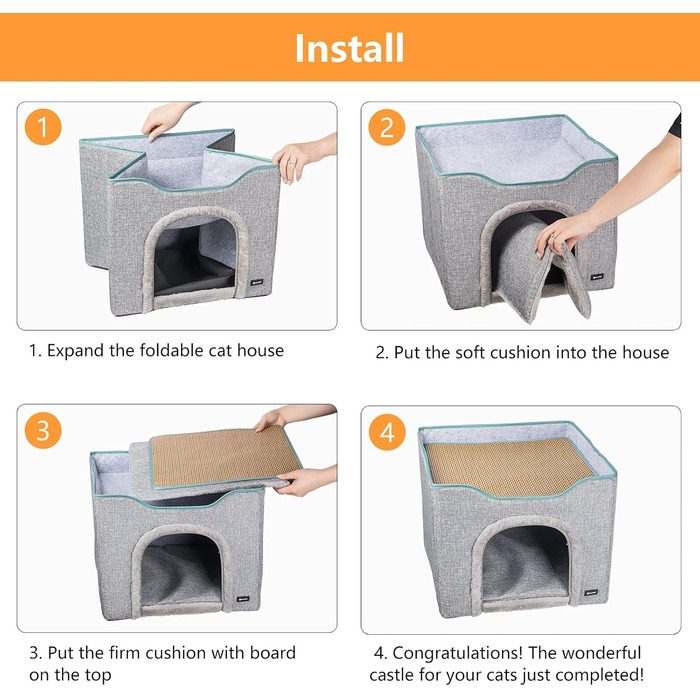 Install

1

1. Expand the foldable cat house

2

2. Put the soft cushion into the house

3

3. Put the firm cushion with board on the top

4

4. Congratulations! The wonderful castle for your cats just completed!