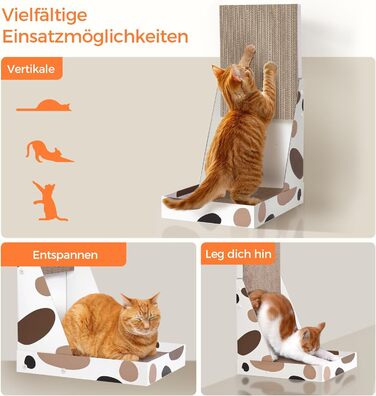 Vielfältige Einsatzmöglichkeiten

Vertikale

Entspannen

Leg dich hin