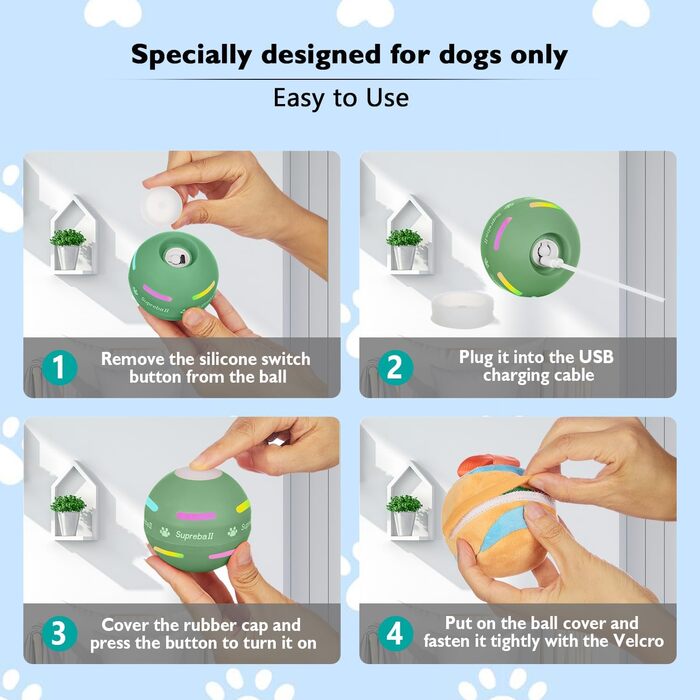 Specially designed for dogs only

Easy to Use

Supreball

1 Remove the silicone switch button from the ball

Supreball

2 Plug it into the USB charging cable

Supreball

3 Cover the rubber cap and press the button to turn it on

4 Put on the ball cover and fasten it tightly with the Velcro