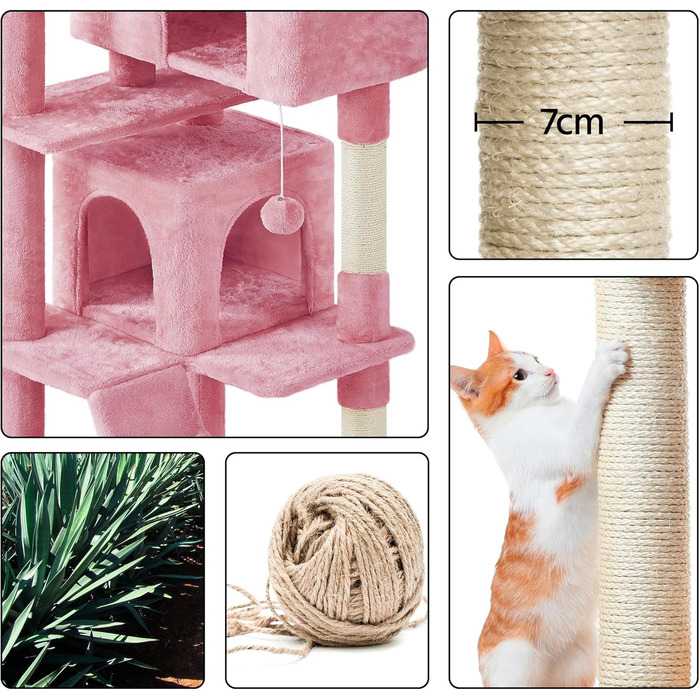 7cm