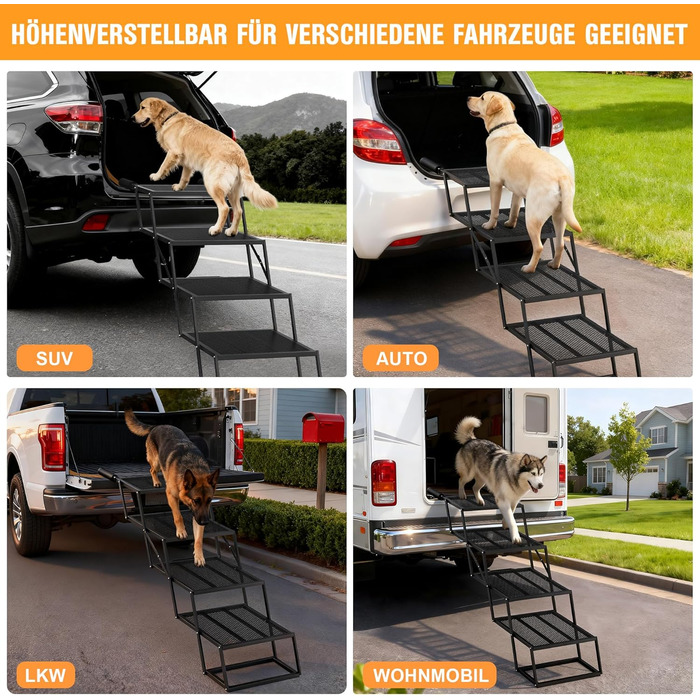 HÖHENVERSTELLBAR FÜR VERSCHIEDENE FAHRZEUGE GEEIGNET

SUV

AUTO

LKW

WOHNMOBIL