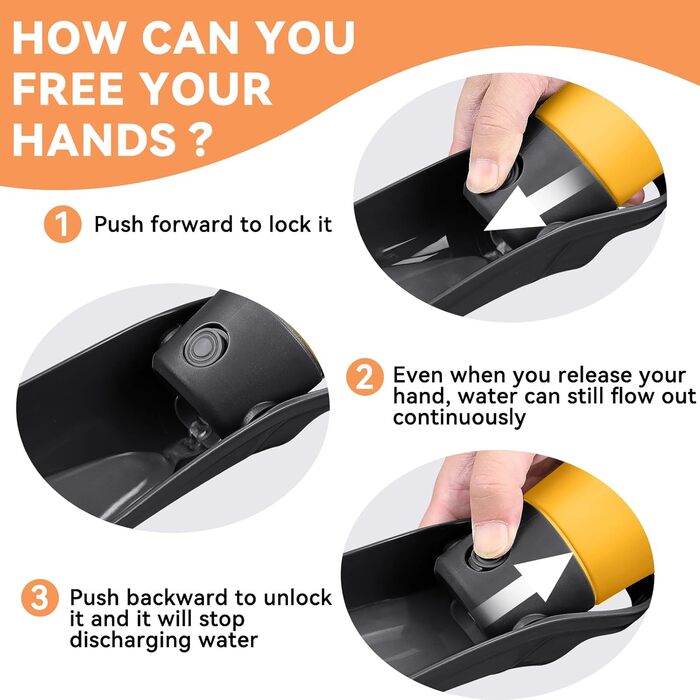 HOW CAN YOU FREE YOUR HANDS ?

1 Push forward to lock it

2 Even when you release your hand, water can still flow out continuously

3 Push backward to unlock it and it will stop discharging water