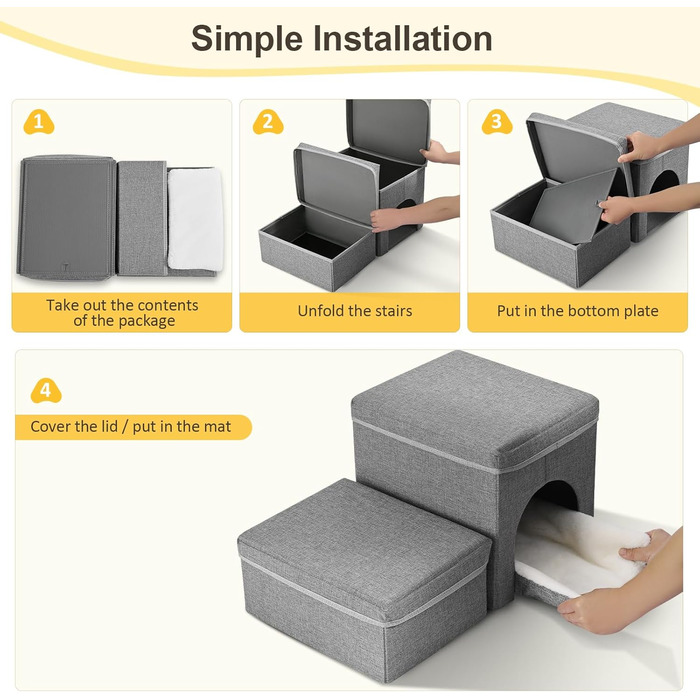 Simple Installation

1

Take out the contents of the package

2

Unfold the stairs

3

Put in the bottom plate

4

Cover the lid / put in the mat