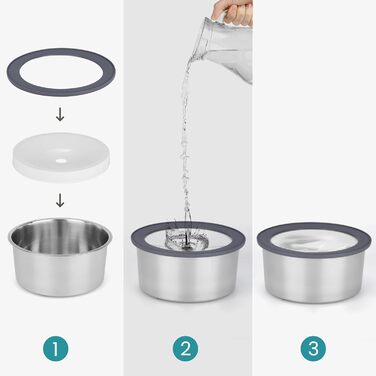 1

2

3