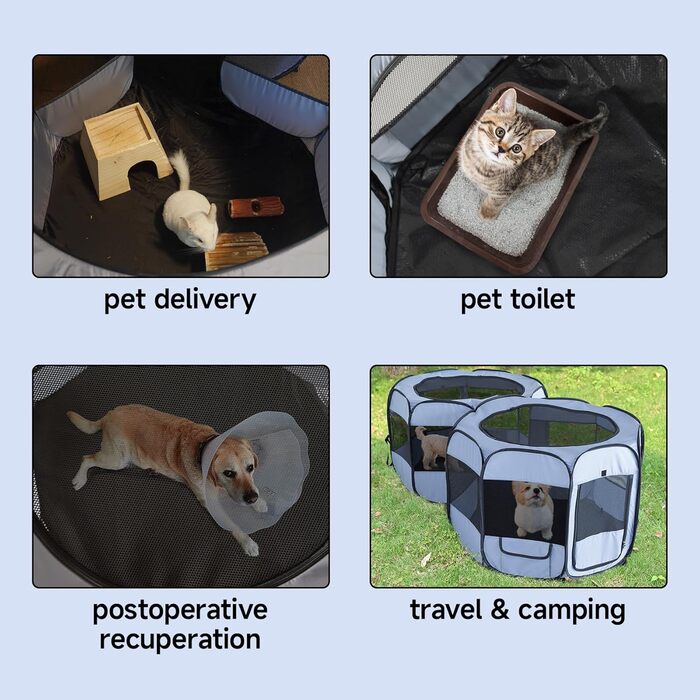 pet delivery

pet toilet

postoperative recuperation

travel & camping