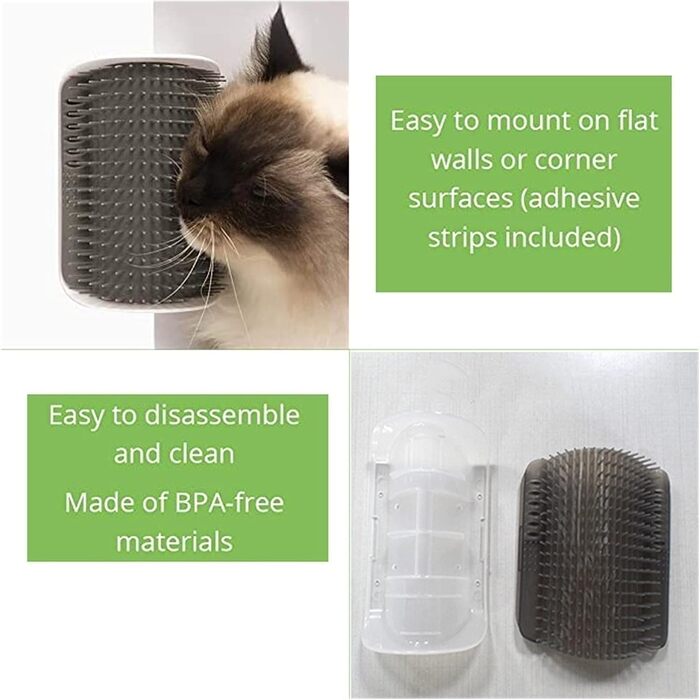 Easy to mount on flat walls or corner surfaces (adhesive strips included)

Easy to disassemble and clean

Made of BPA-free materials