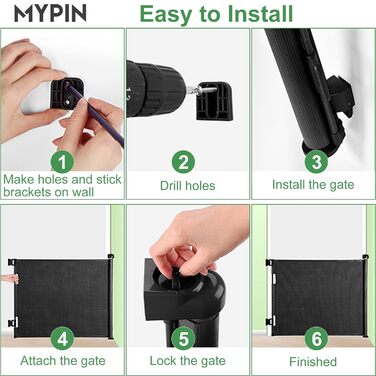 MYPIN Easy to Install

1
Make holes and stick brackets on wall

2
Drill holes

3
Install the gate

4
Attach the gate

5
Lock the gate

6
Finished