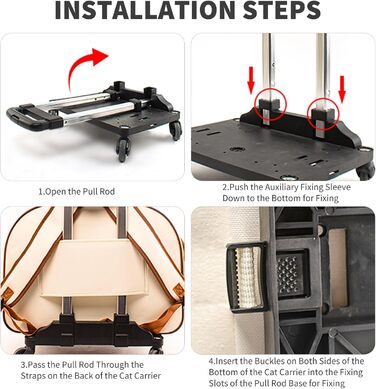 INSTALLATION STEPS

1.Open the Pull Rod

2.Push the Auxiliary Fixing Sleeve Down to the Bottom for Fixing

3.Pass the Pull Rod Through the Straps on the Back of the Cat Carrier

4.Insert the Buckles on Both Sides of the Bottom of the Cat Carrier into the Fixing Slots of the Pull Rod Base for Fixing