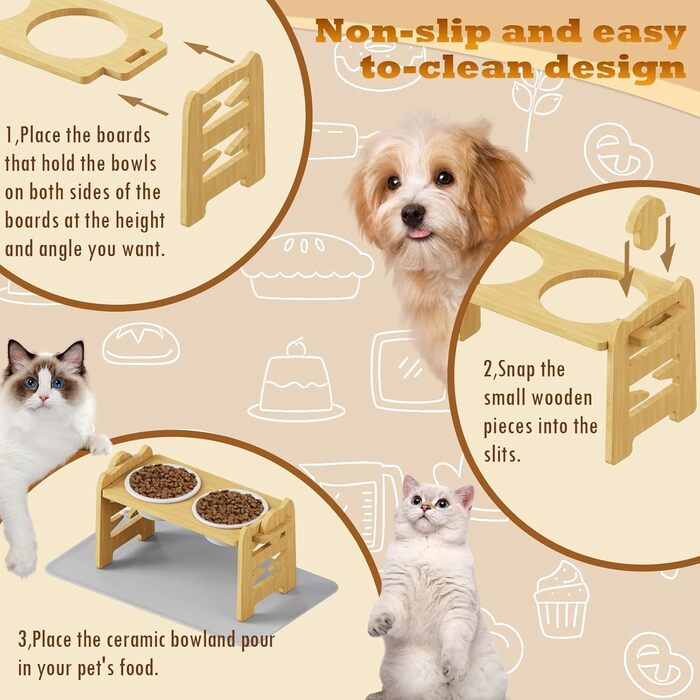 Non-slip and easy to-clean design

1,Place the boards that hold the bowls on both sides of the boards at the height and angle you want.

2,Snap the small wooden pieces into the slits.

3,Place the ceramic bowland pour in your pet's food.