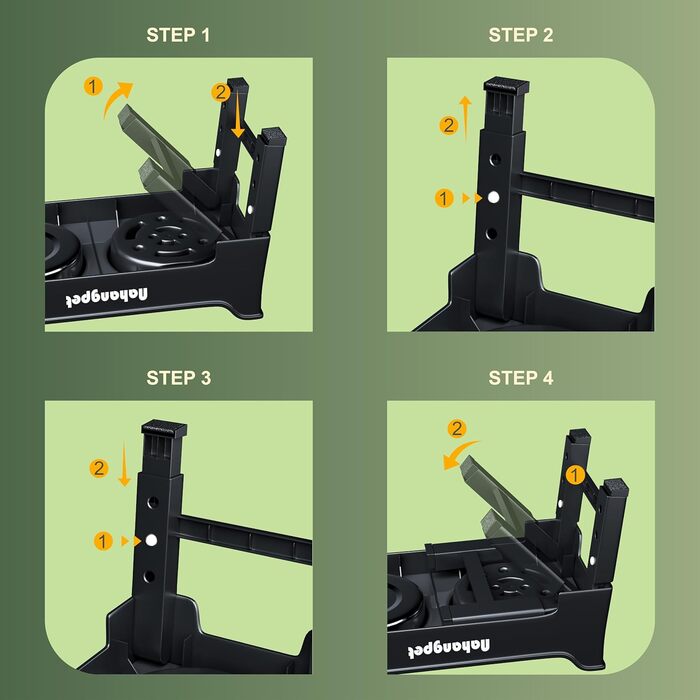 STEP 1

1

2

Nahangpet

STEP 2

2

1

STEP 3

2

1

STEP 4

2

1

Nahangpet