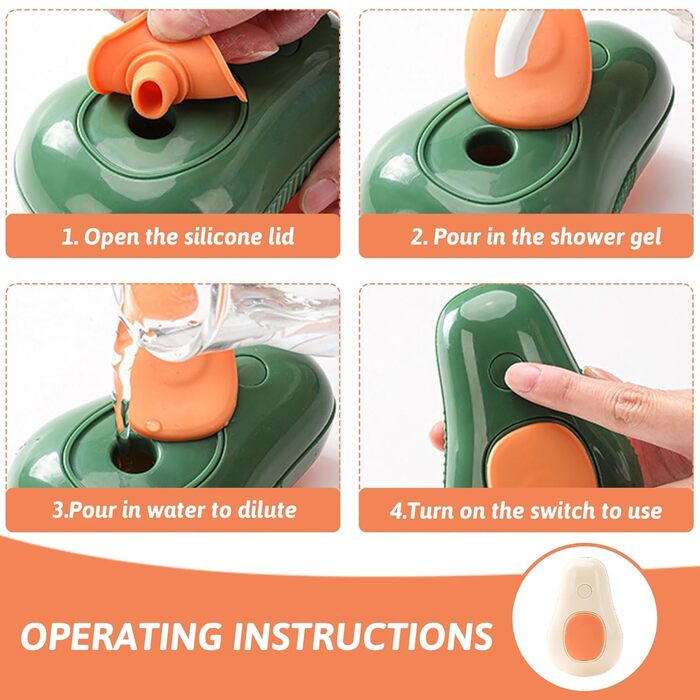 1. Open the silicone lid

2. Pour in the shower gel

3.Pour in water to dilute

4.Turn on the switch to use

OPERATING INSTRUCTIONS