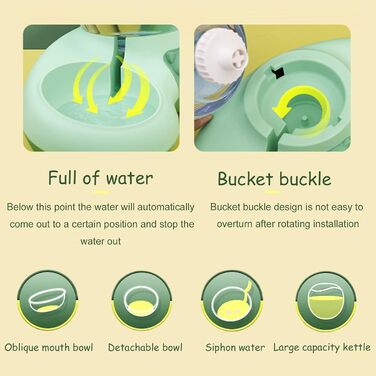 Full of water

Below this point the water will automatically come out to a certain position and stop the water out

Bucket buckle

Bucket buckle design is not easy to overturn after rotating installation

Oblique mouth bowl

Detachable bowl

Siphon water

Large capacity kettle