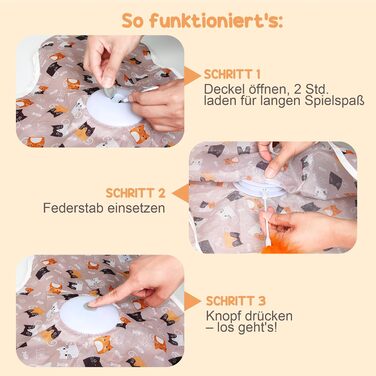 So funktioniert's:

SCHRITT 1
Deckel öffnen, 2 Std. laden für langen Spielspaß

SCHRITT 2
Federstab einsetzen

SCHRITT 3
Knopf drücken – los geht's!